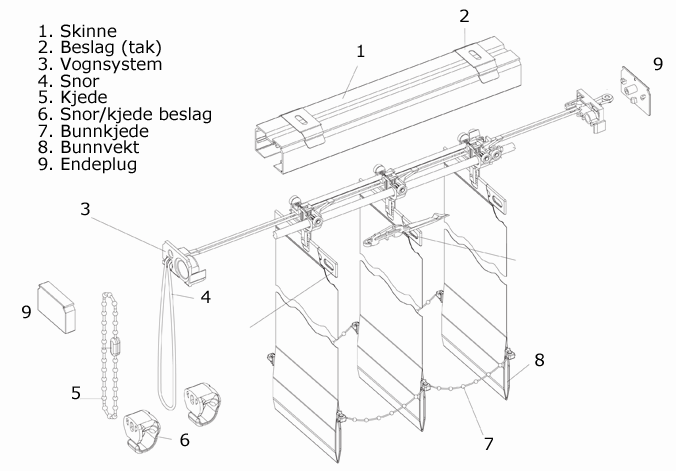 1. Skinne
2. Beslag (tak)
3. Vognsystem
4. Snor
5. Kjede
6. Snor/kjede beslag
7. Bunnkjede
8. Bunnvekt
9. Endeplug

2
1
9
3
4
9
5
6
8
7